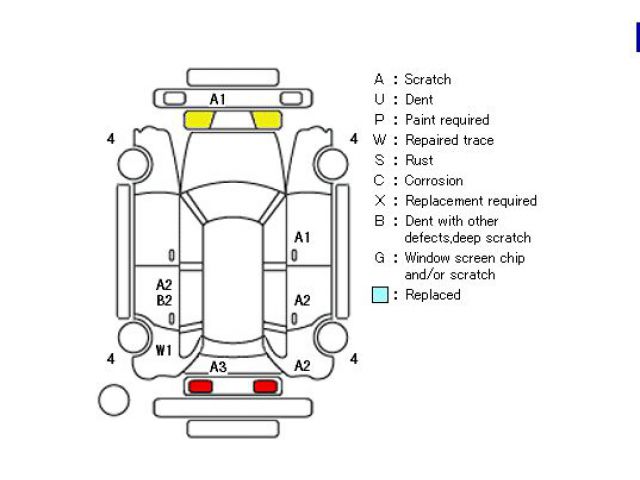 A1

4

4

A1

A2
B2

A2

W1

4

A3

A2

4

A : Scratch
U : Dent
P : Paint required
W : Repaired trace
S : Rust
C : Corrosion
X : Replacement required
B : Dent with other defects,deep scratch
G : Window screen chip and/or scratch
: Replaced